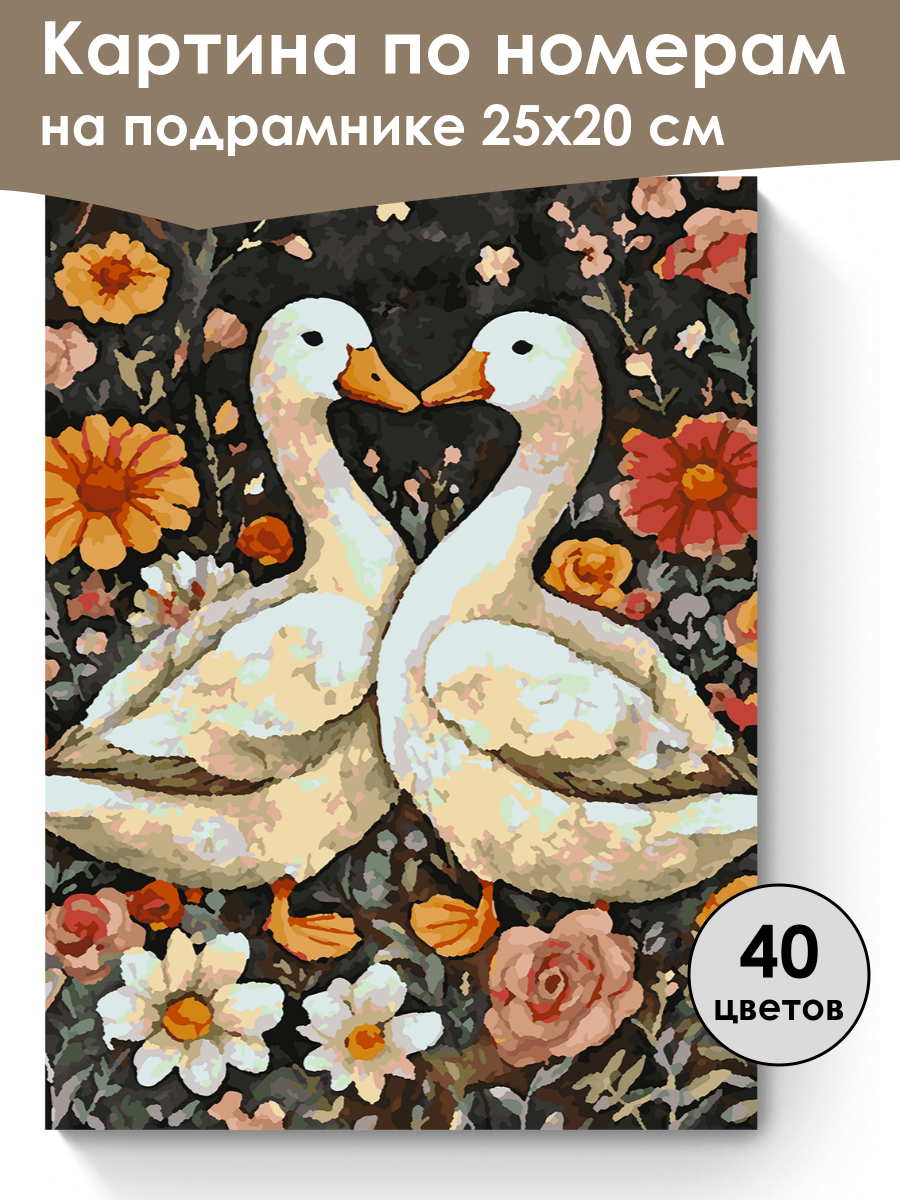 Картина по номерам на подрамнике 25х20 см

40 цветов