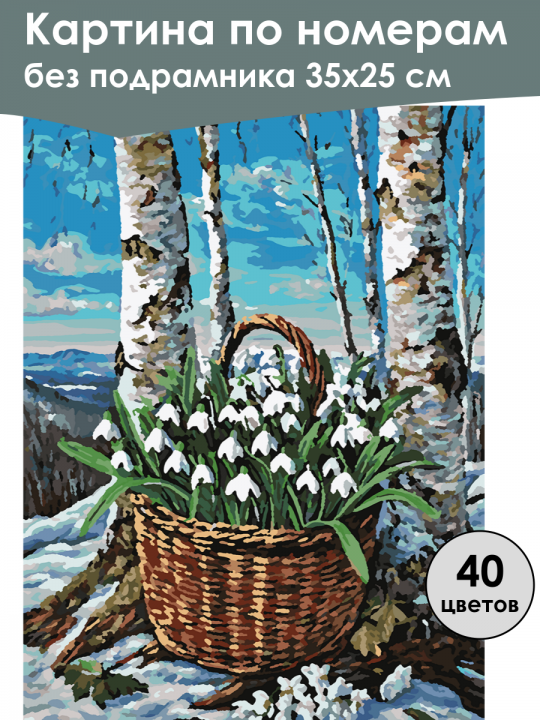 Картина по номерам
без подрамника 35x25 см

40
цветов