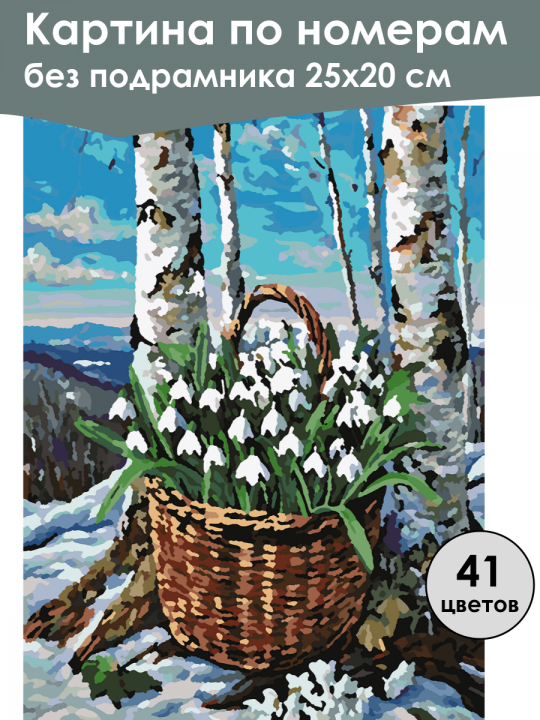 Картина по номерам
без подрамника 25х20 см

41
цветов