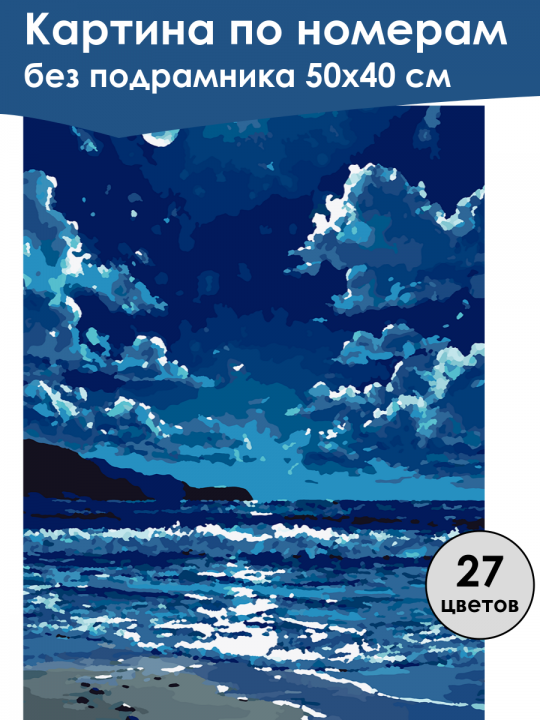 Картина по номерам
без подрамника 50х40 см

27
цветов