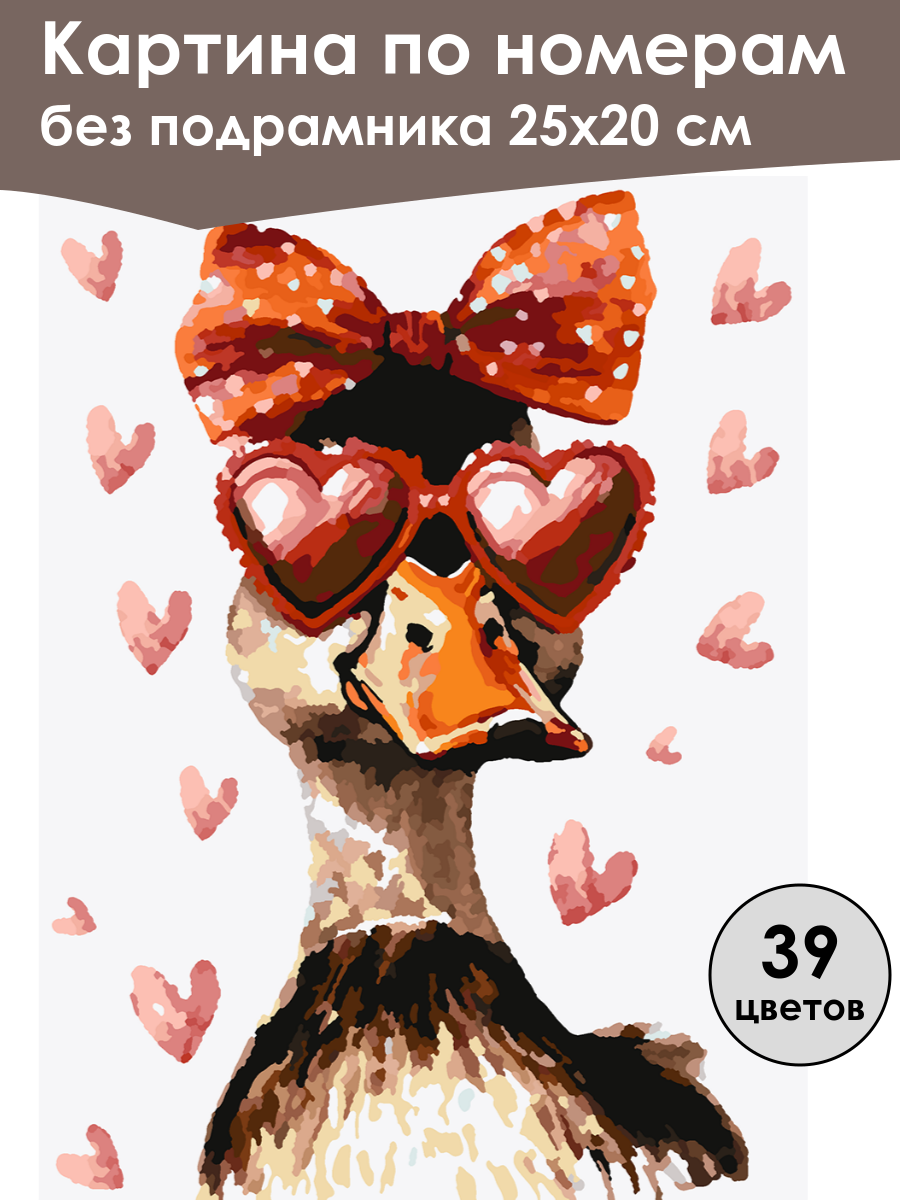 Картина по номерам
без подрамника 25х20 см

39
цветов