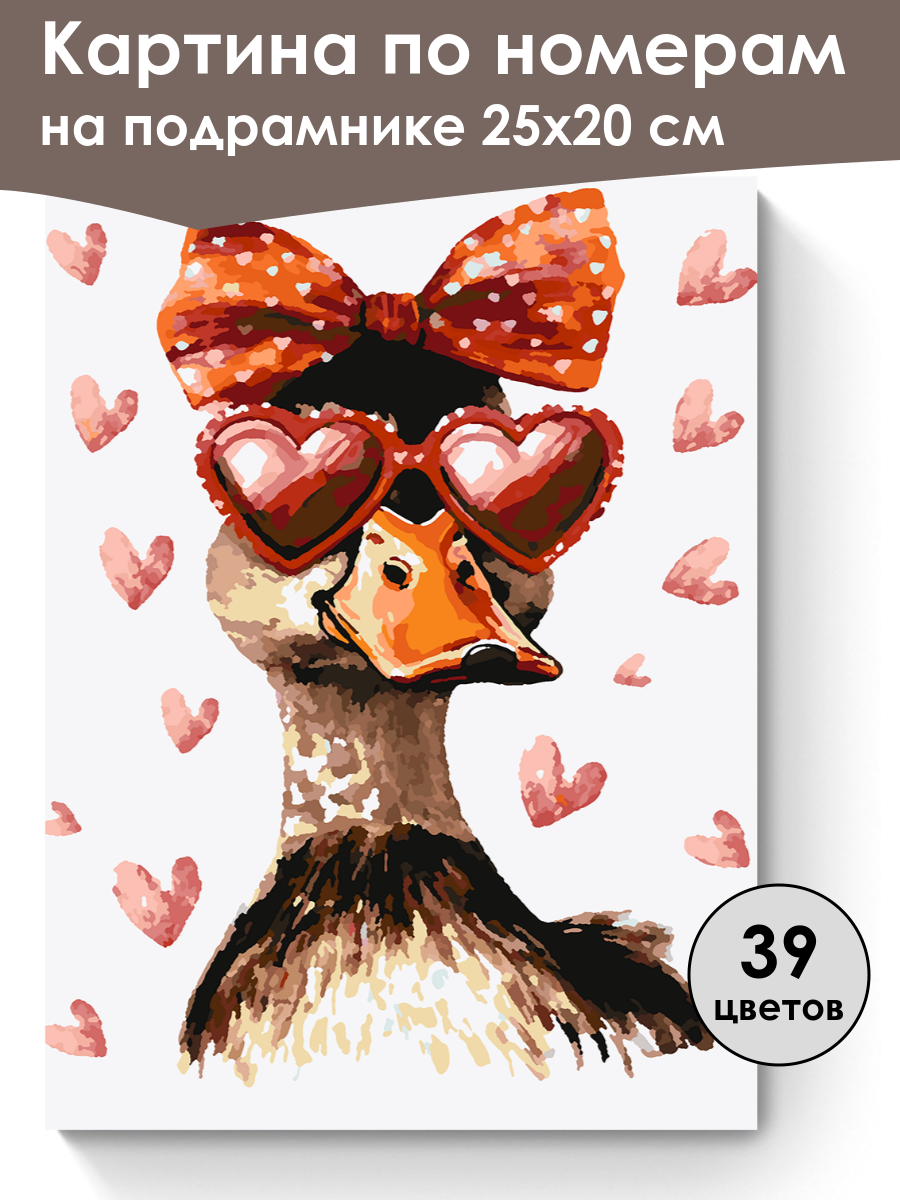 Картина по номерам
на подрамнике 25х20 см

39
цветов