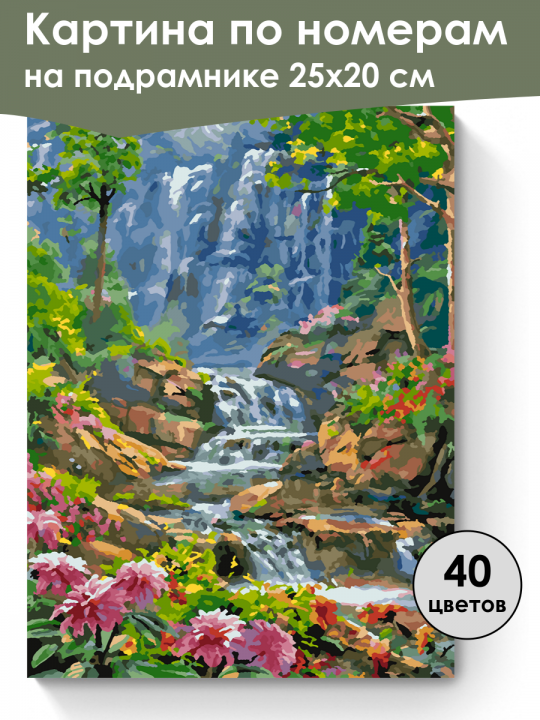 Картина по номерам
на подрамнике 25х20 см

40
цветов