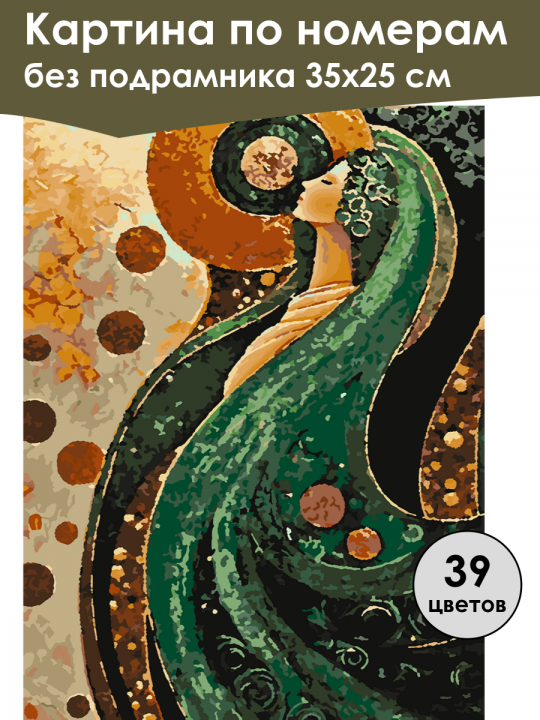 Картина по номерам
без подрамника 35х25 см

39
цветов