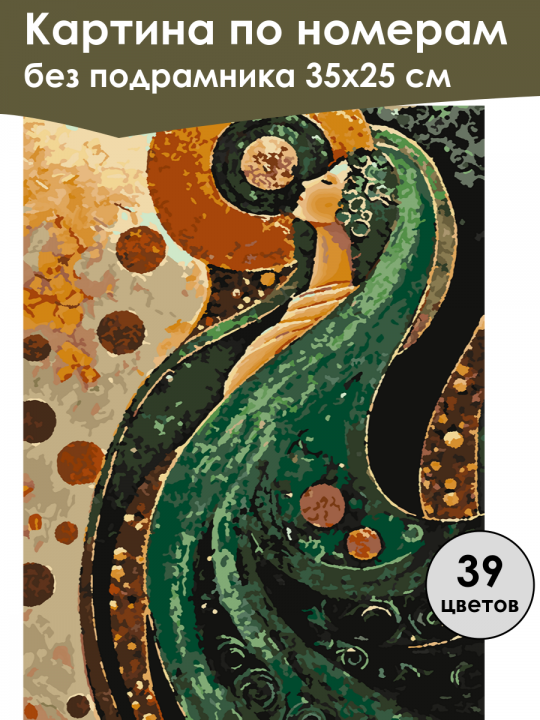 Картина по номерам
без подрамника 35х25 см

39
цветов