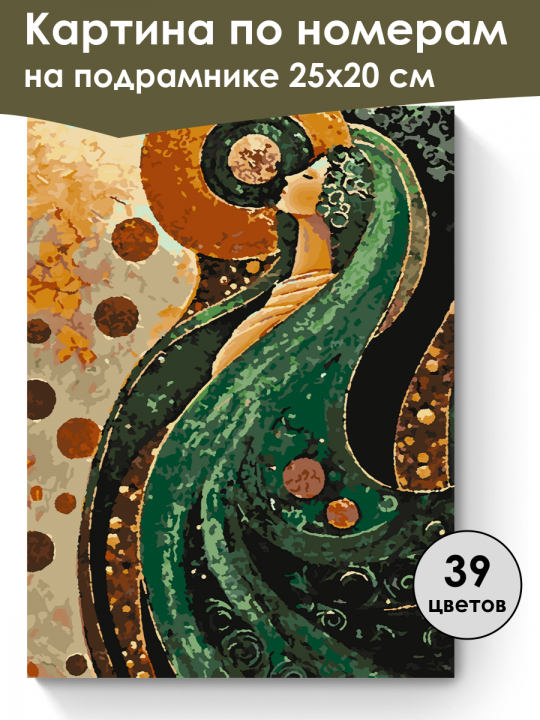 Картина по номерам
на подрамнике 25x20 см

39
цветов