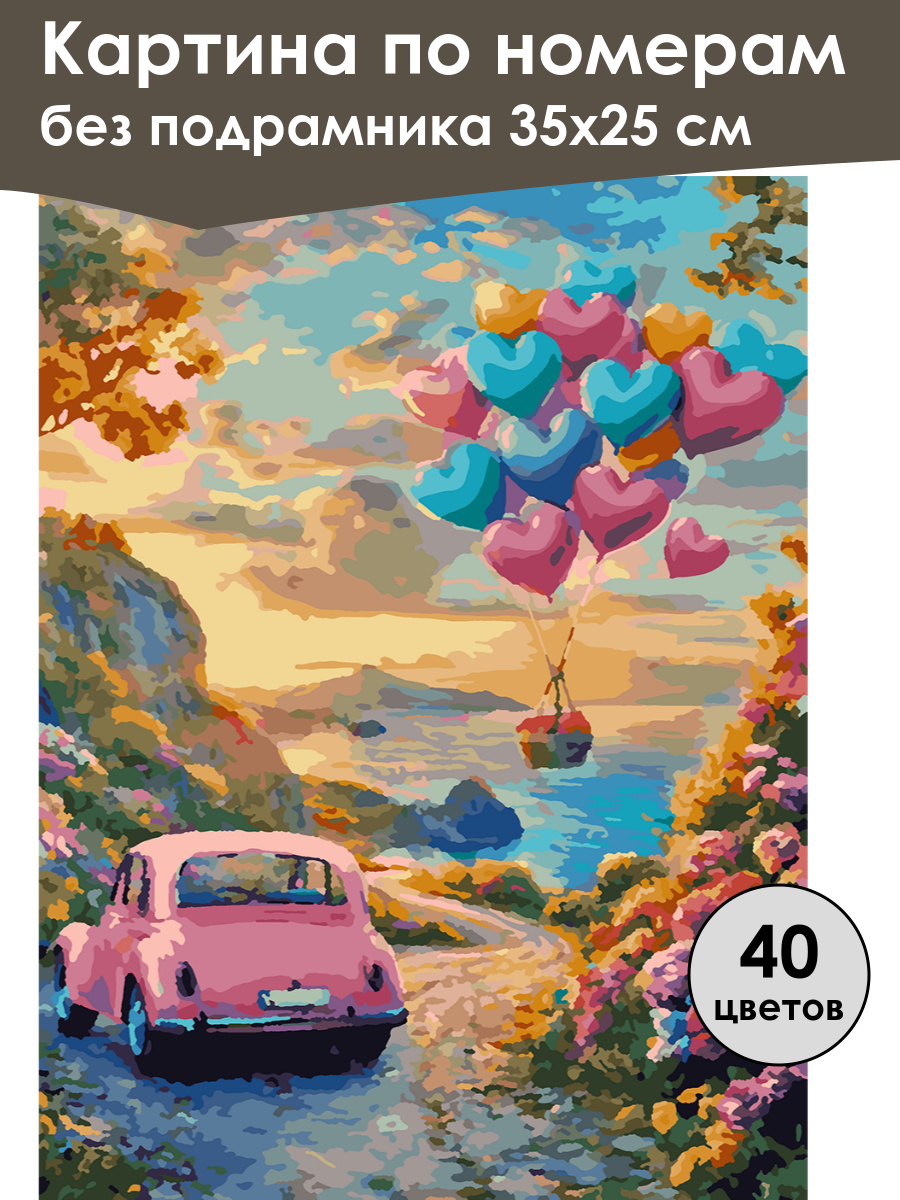 Картина по номерам
без подрамника 35х25 см

40
цветов