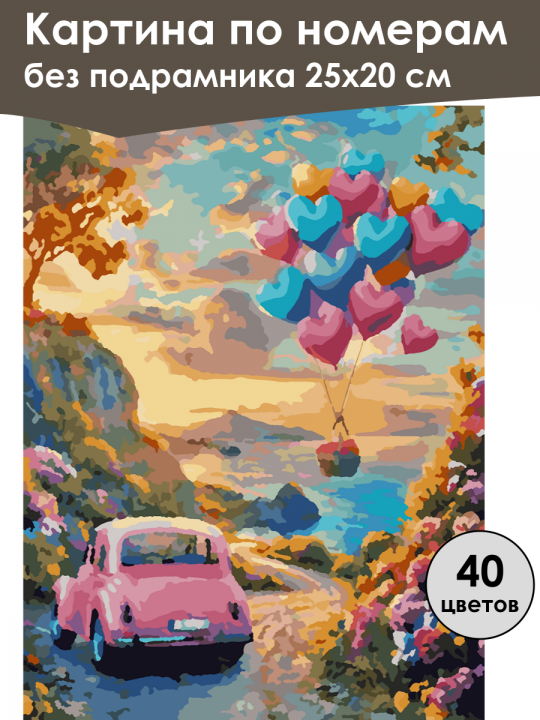 Картина по номерам
без подрамника 25х20 см

40
цветов