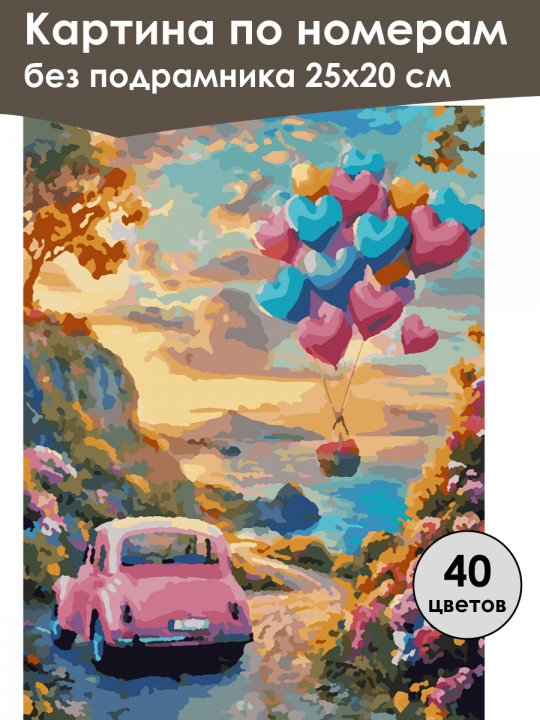 Картина по номерам
без подрамника 25х20 см

40
цветов