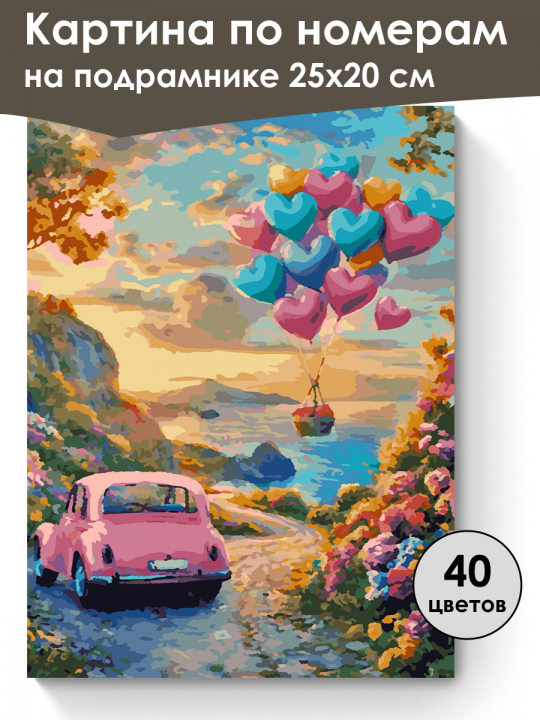 Картина по номерам
на подрамнике 25х20 см

40
цветов