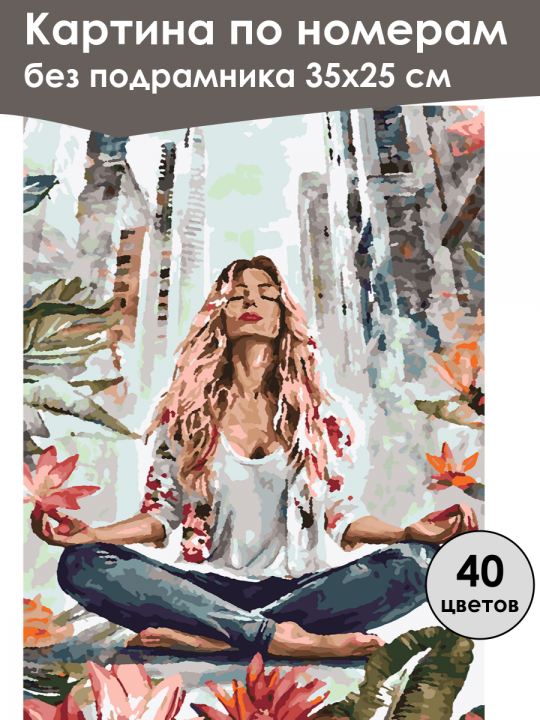 Картина по номерам
без подрамника 35х25 см

40
цветов