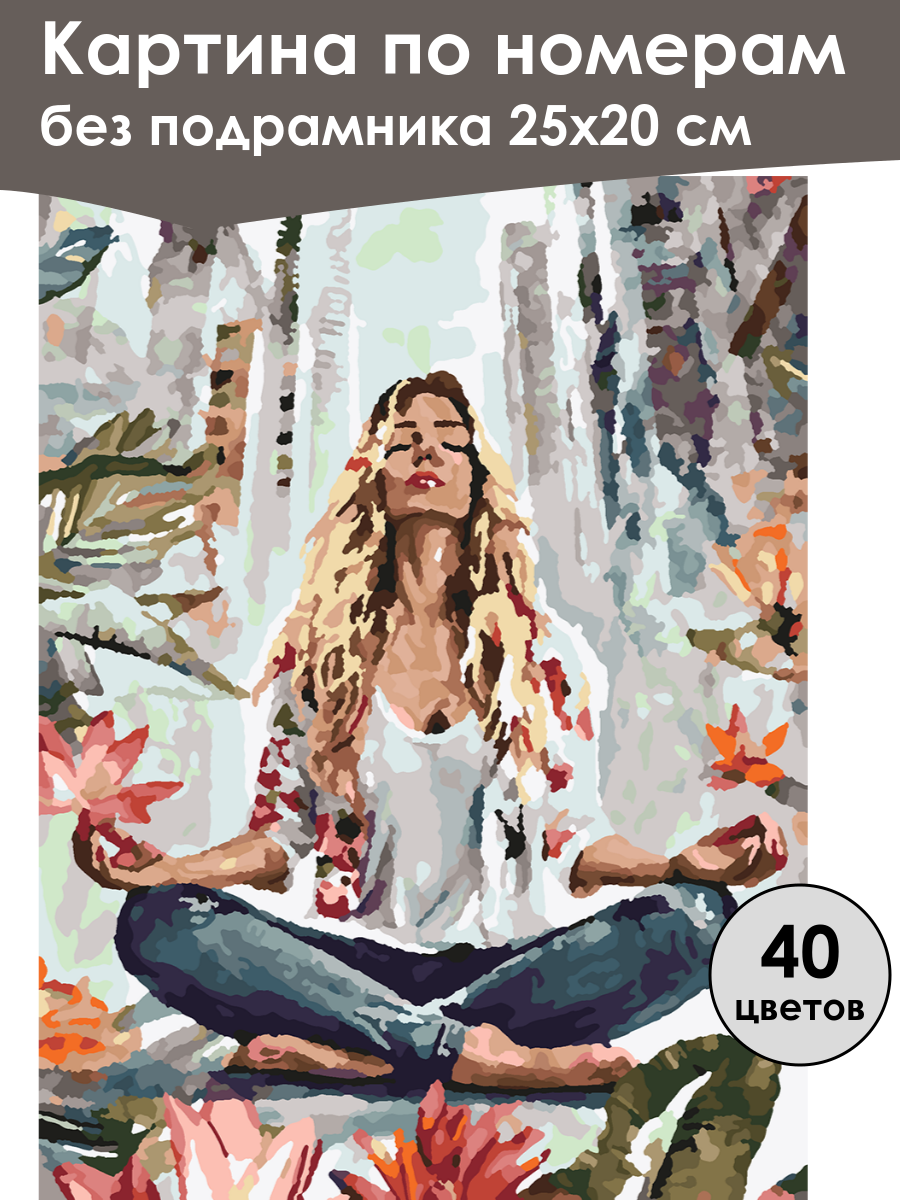 Картина по номерам
без подрамника 25х20 см

40
цветов