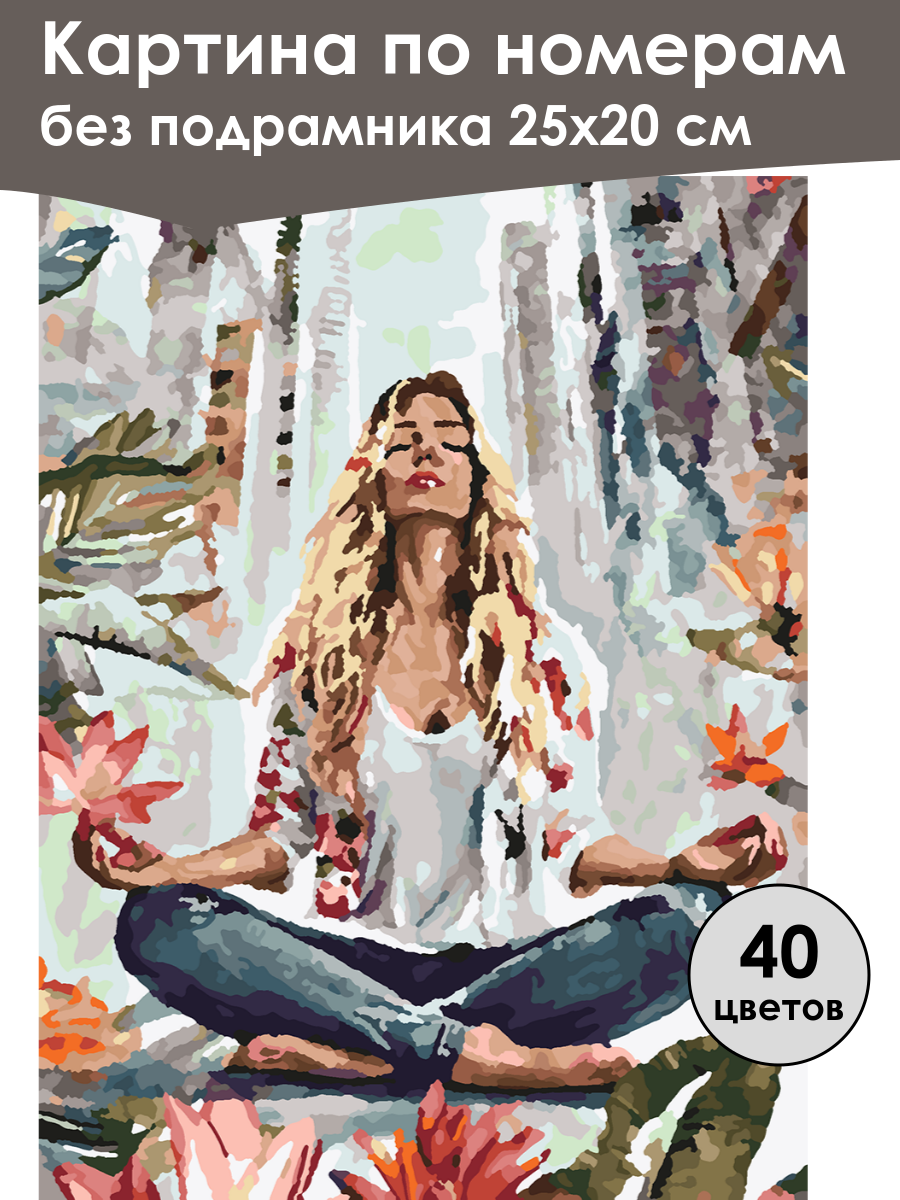 Картина по номерам
без подрамника 25х20 см

40
цветов