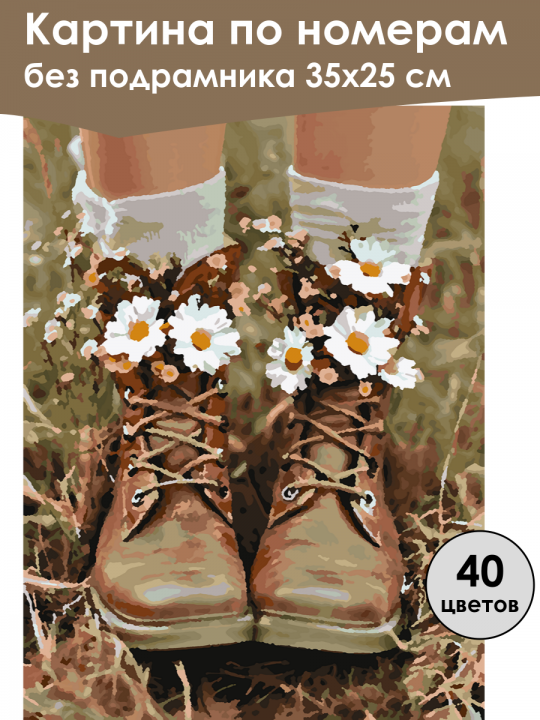 Картина по номерам
без подрамника 35х25 см

40
цветов