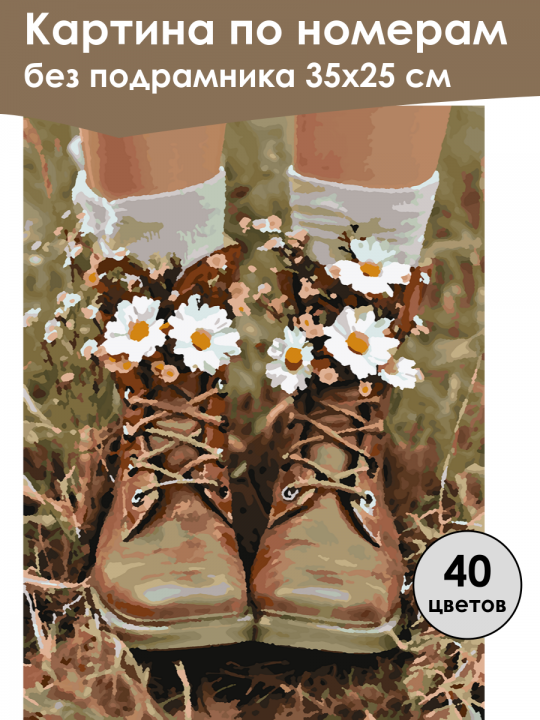 Картина по номерам
без подрамника 35х25 см

40
цветов