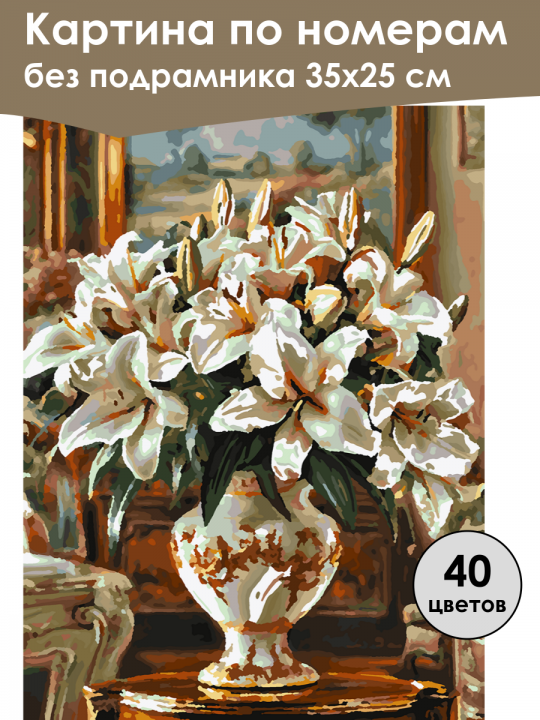 Картина по номерам
без подрамника 35х25 см

40
цветов