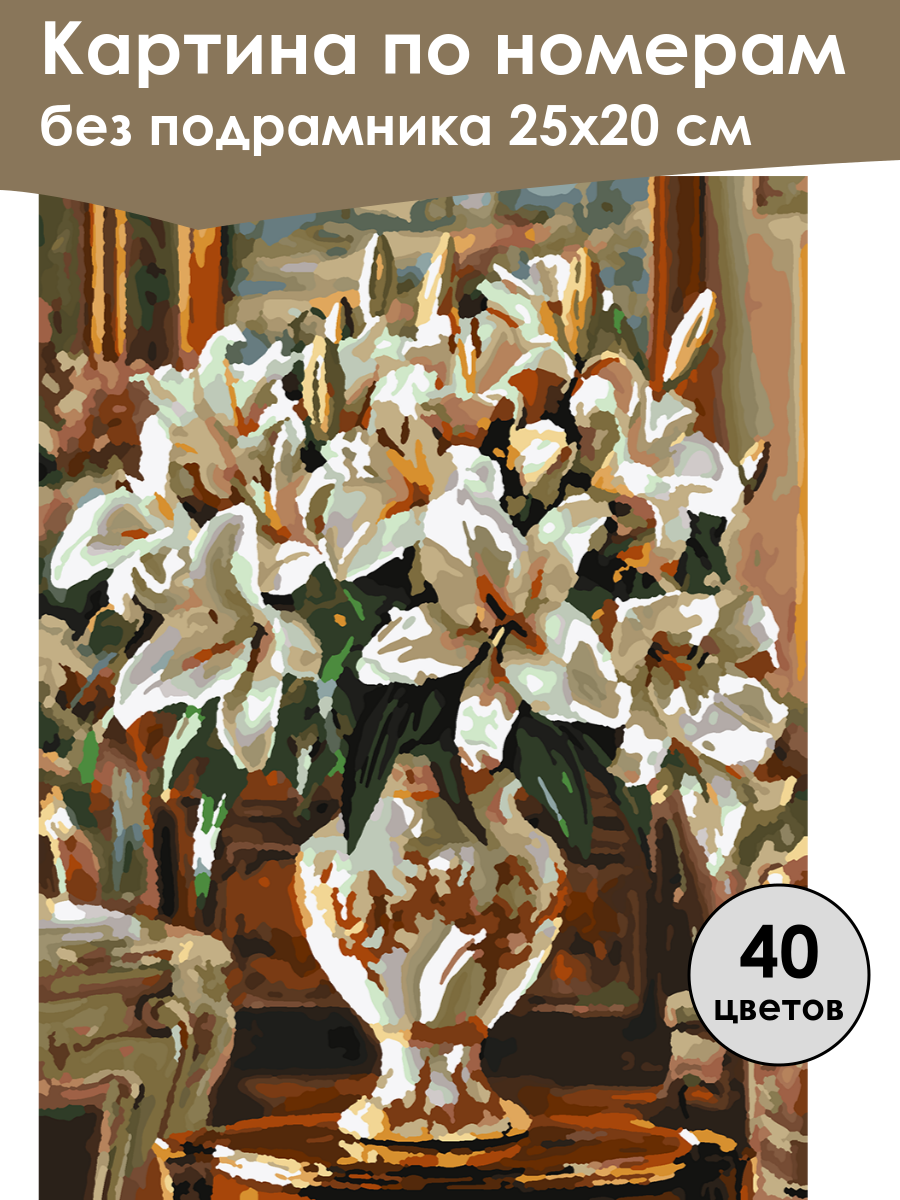 Картина по номерам
без подрамника 25х20 см

40
цветов