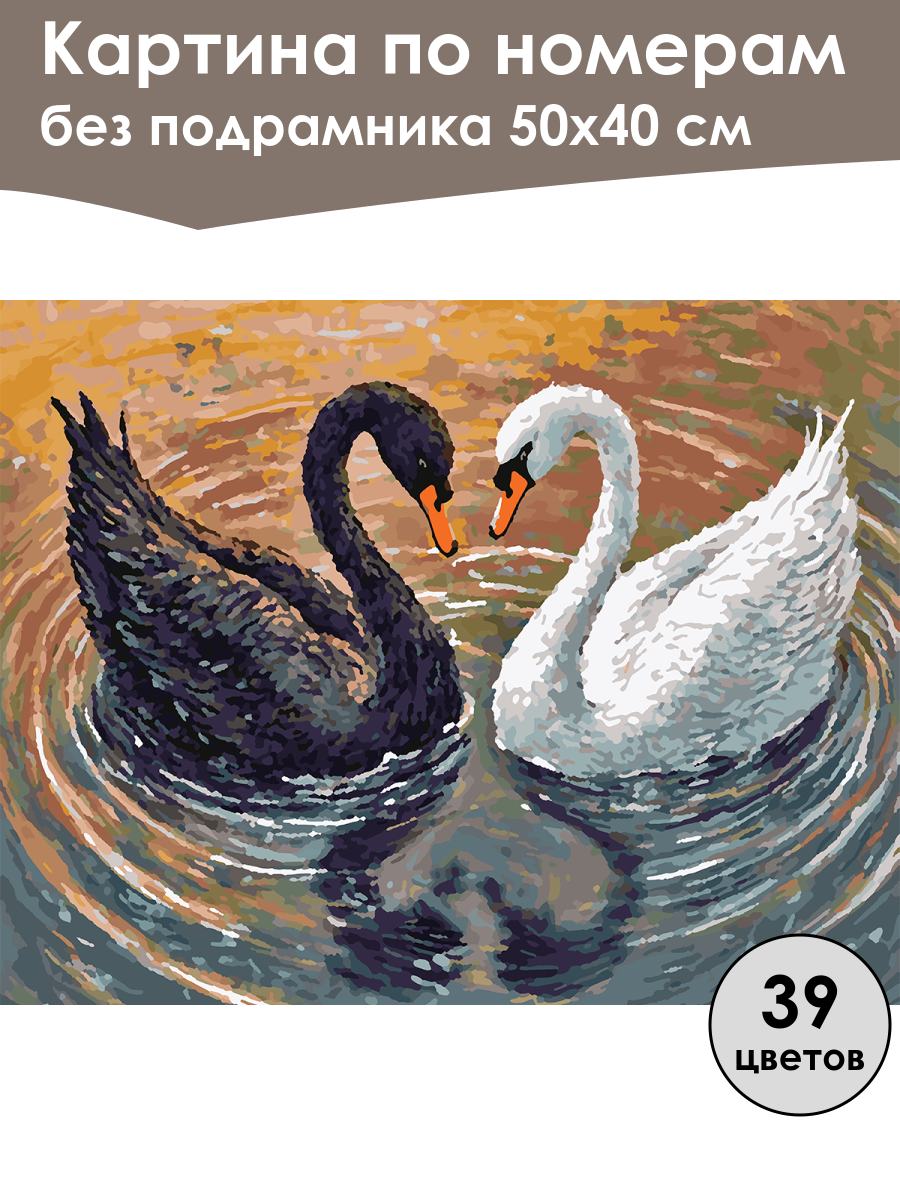 Картина по номерам
без подрамника 50х40 см

39
цветов