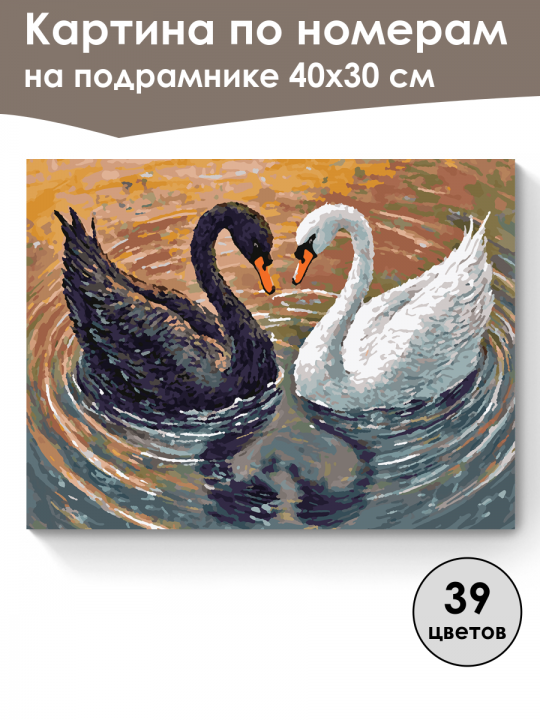 Картина по номерам
на подрамнике 40х30 см

39
цветов