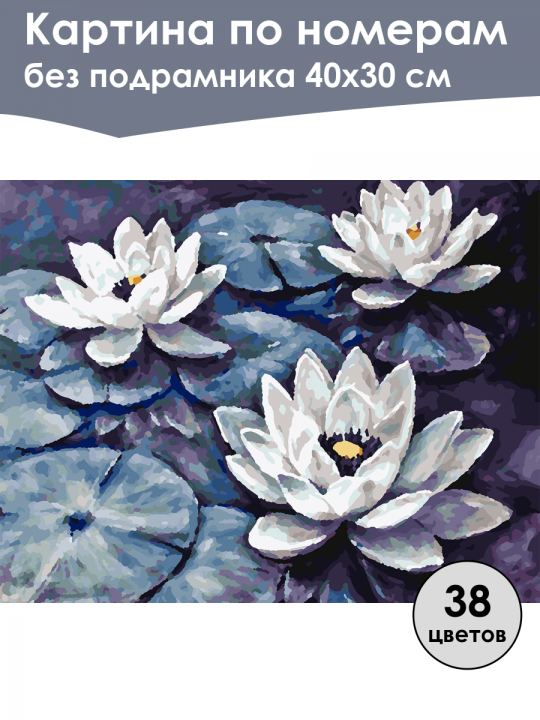 Картина по номерам
без подрамника 40х30 см

38
цветов