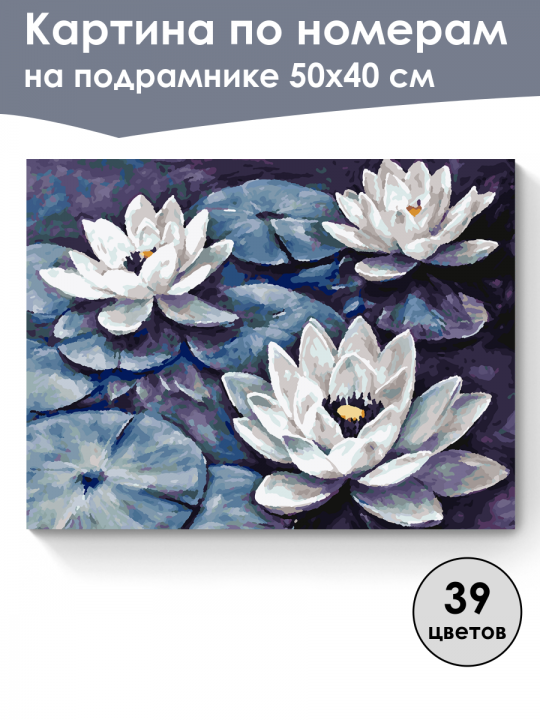 Картина по номерам
на подрамнике 50х40 см

39
цветов