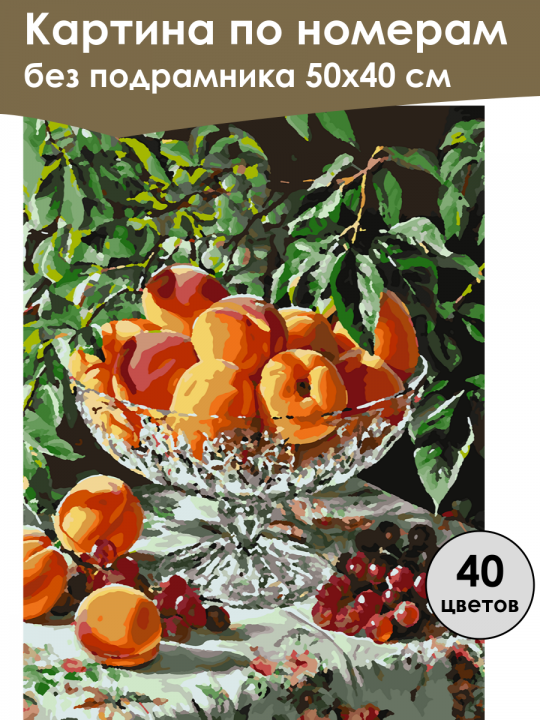 Картина по номерам
без подрамника 50х40 см

40
цветов