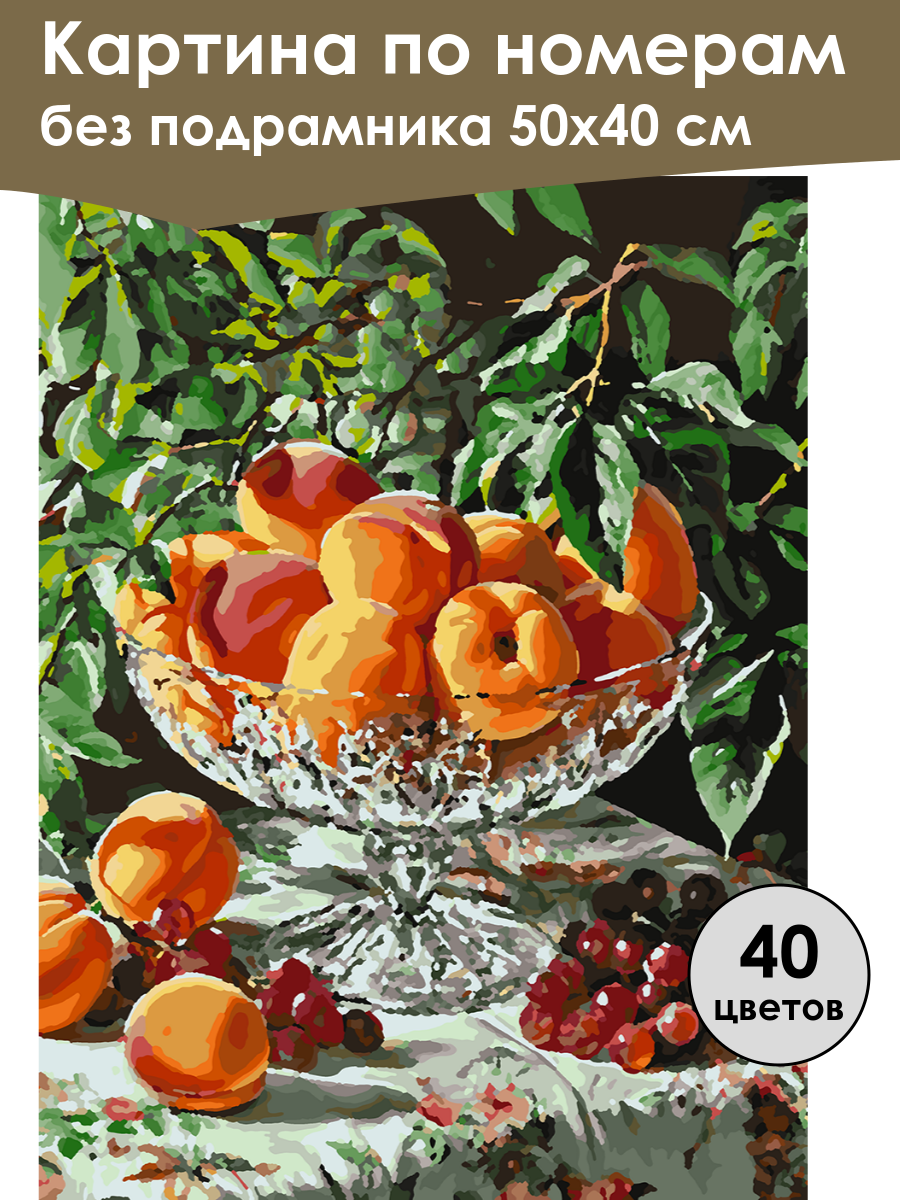 Картина по номерам
без подрамника 50х40 см

40
цветов