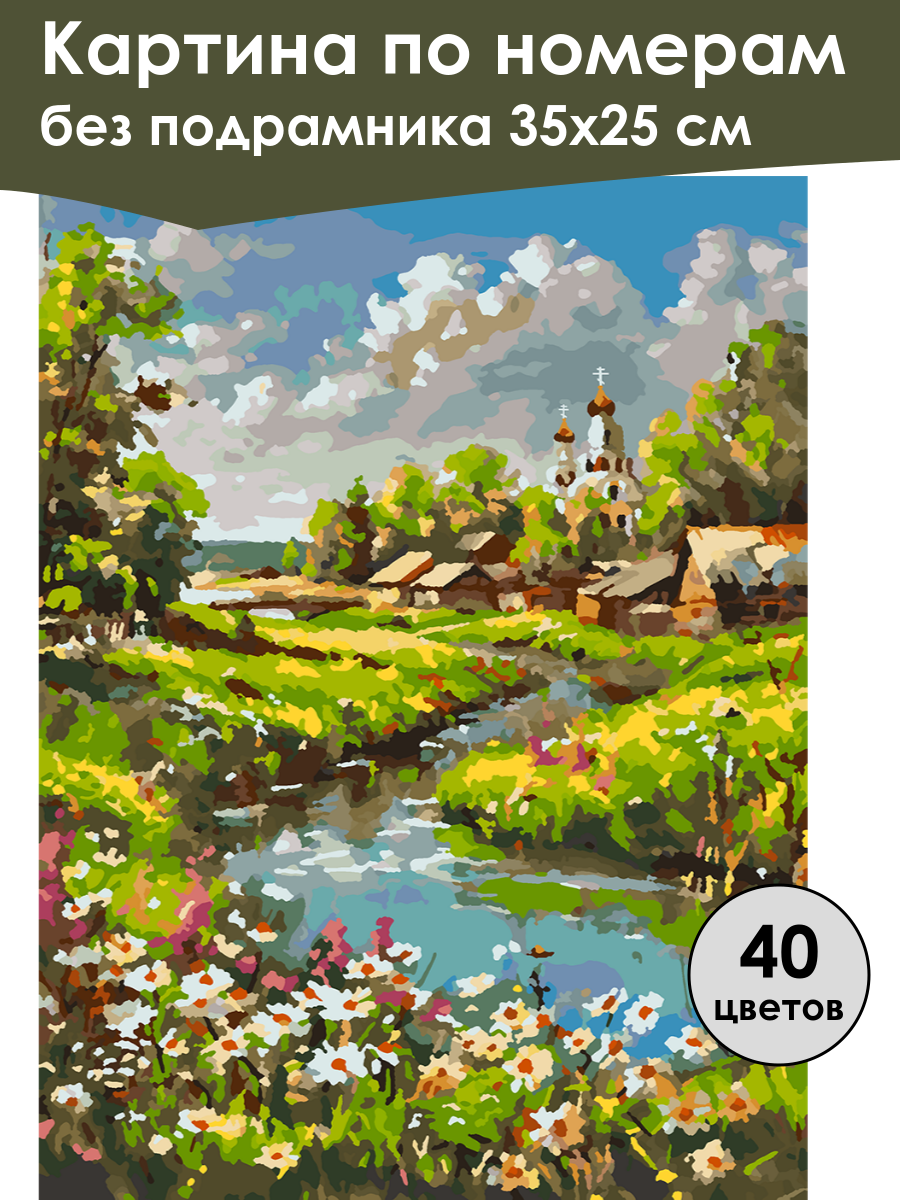 Картина по номерам
без подрамника 35х25 см

40
цветов