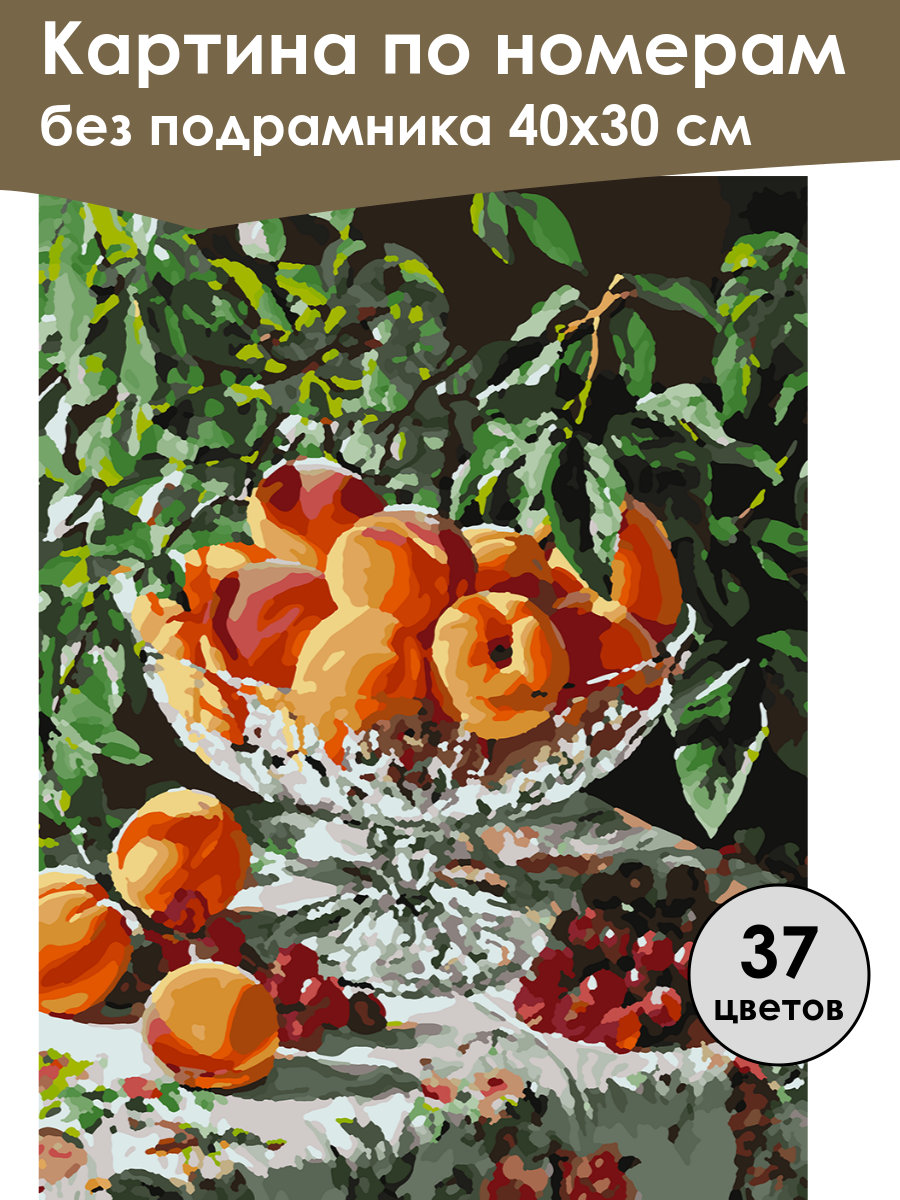 Картина по номерам
без подрамника 40х30 см

37
цветов