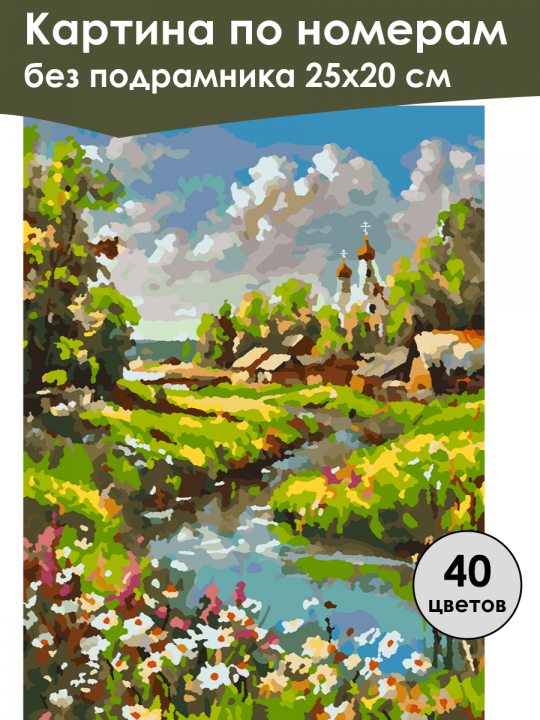 Картина по номерам
без подрамника 25х20 см

40
цветов