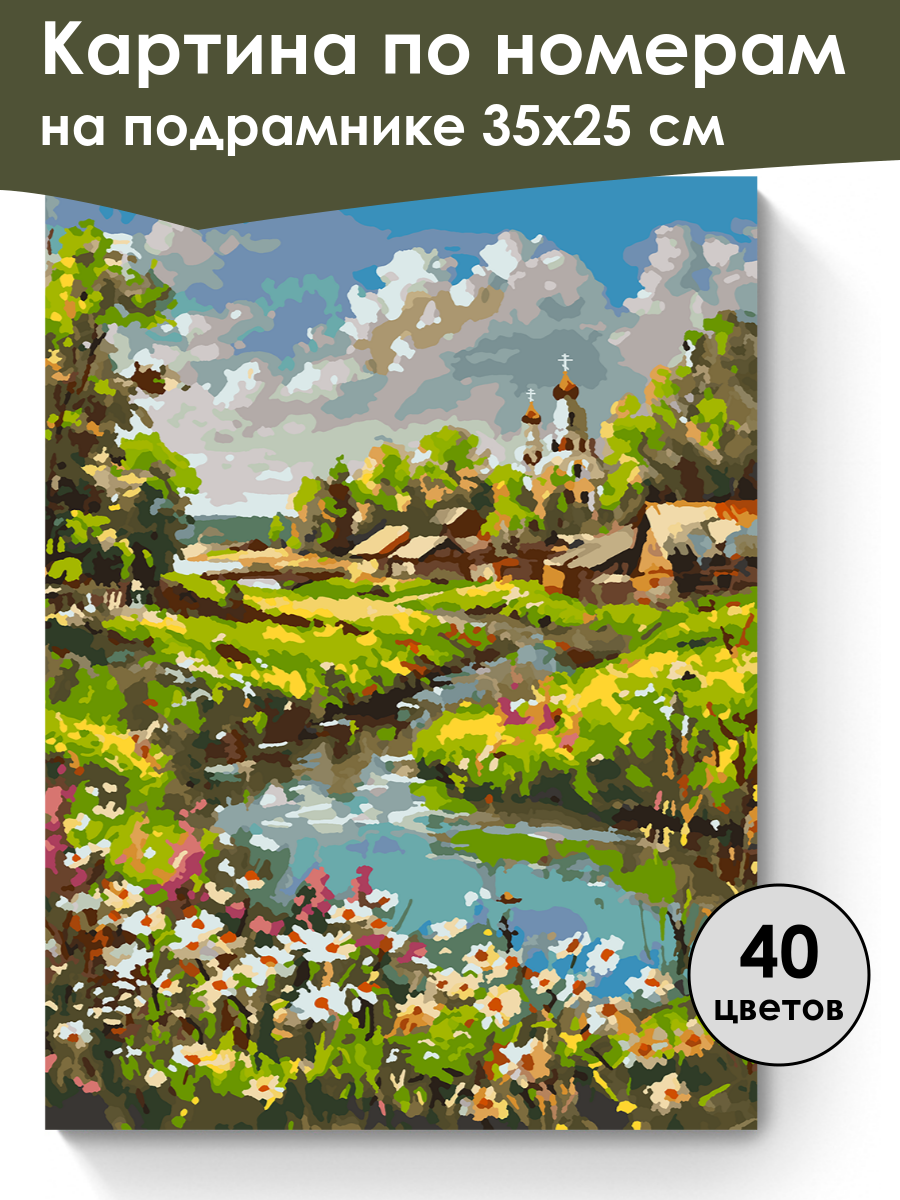 Картина по номерам на подрамнике 35х25 см

40 цветов