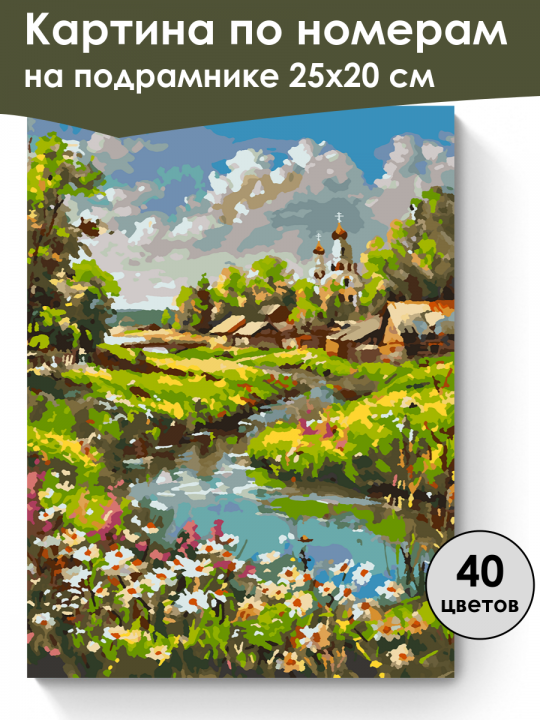 Картина по номерам
на подрамнике 25х20 см

40
цветов