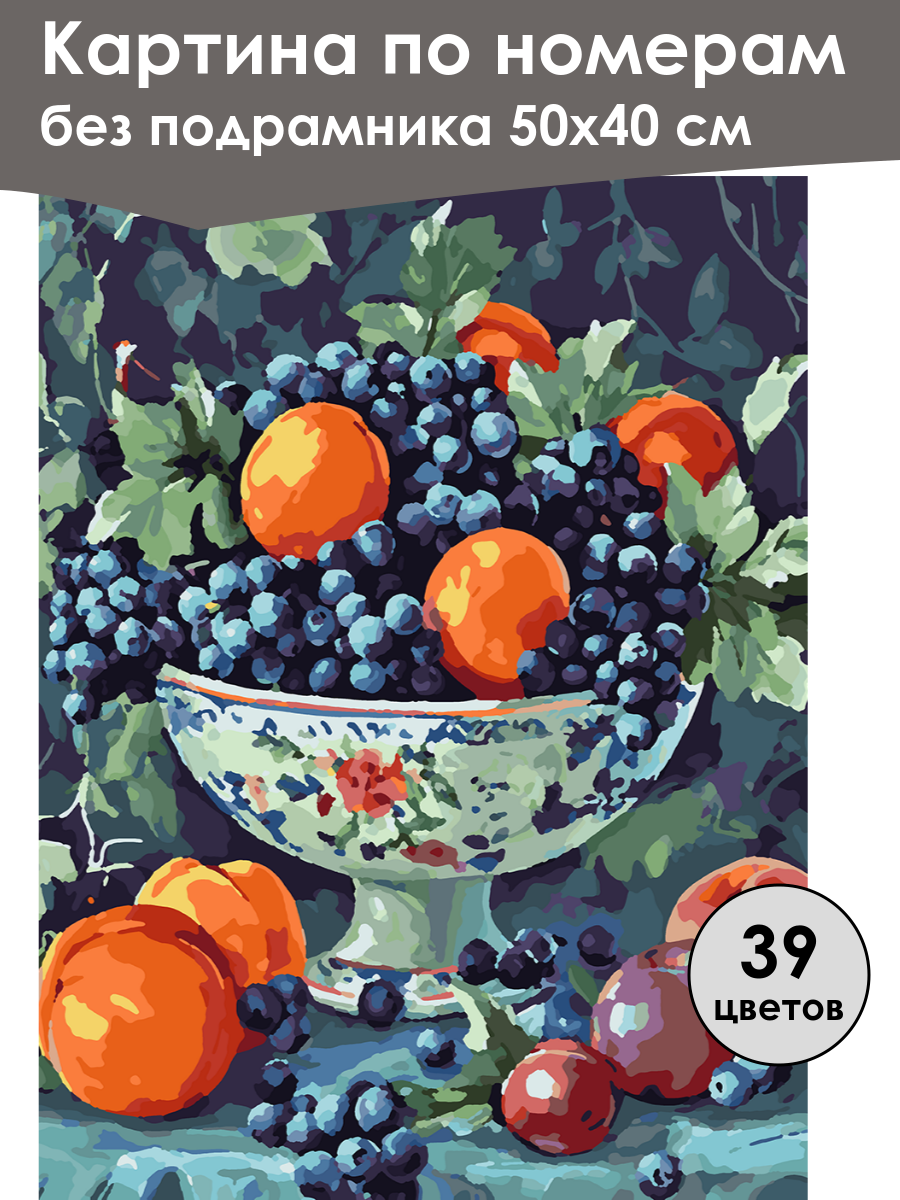 Картина по номерам
без подрамника 50х40 см

39
цветов