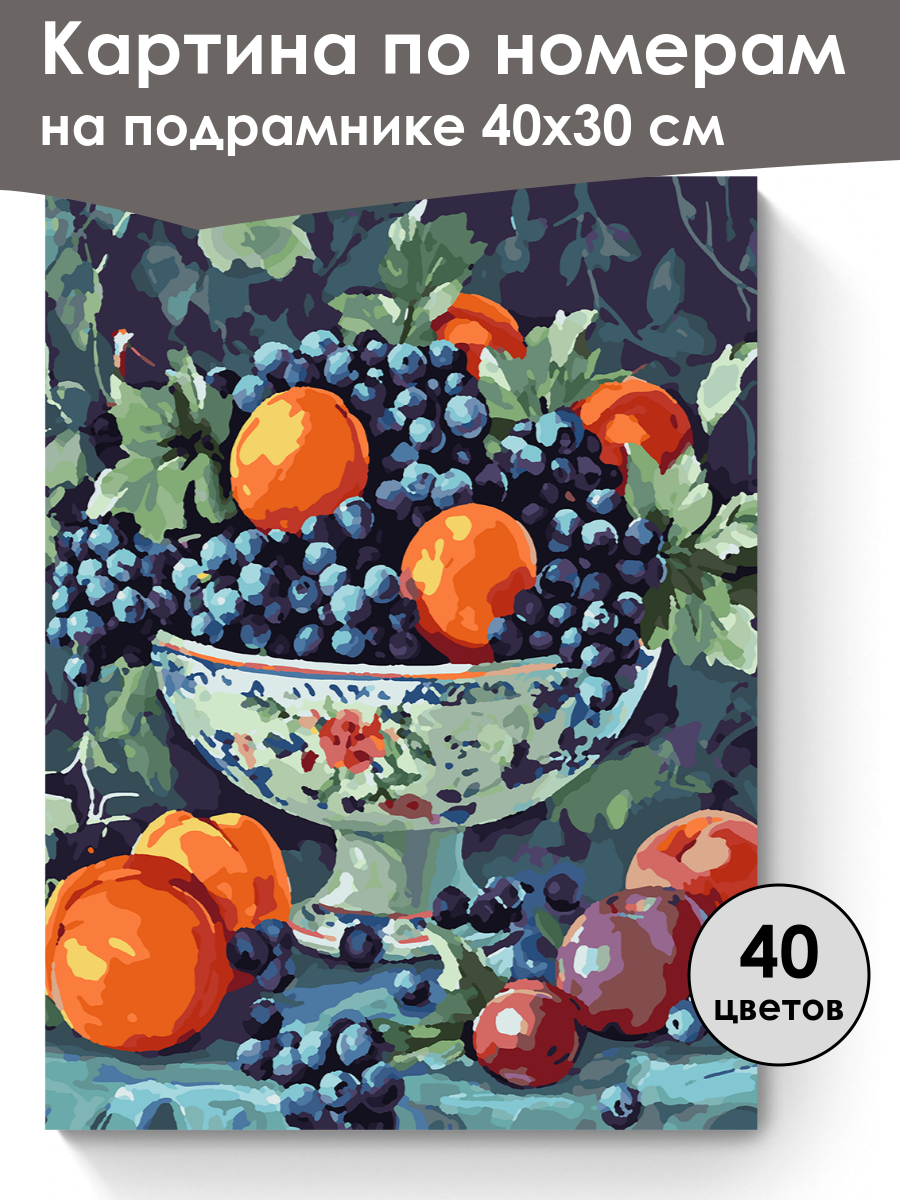 Картина по номерам
на подрамнике 40х30 см

40
цветов