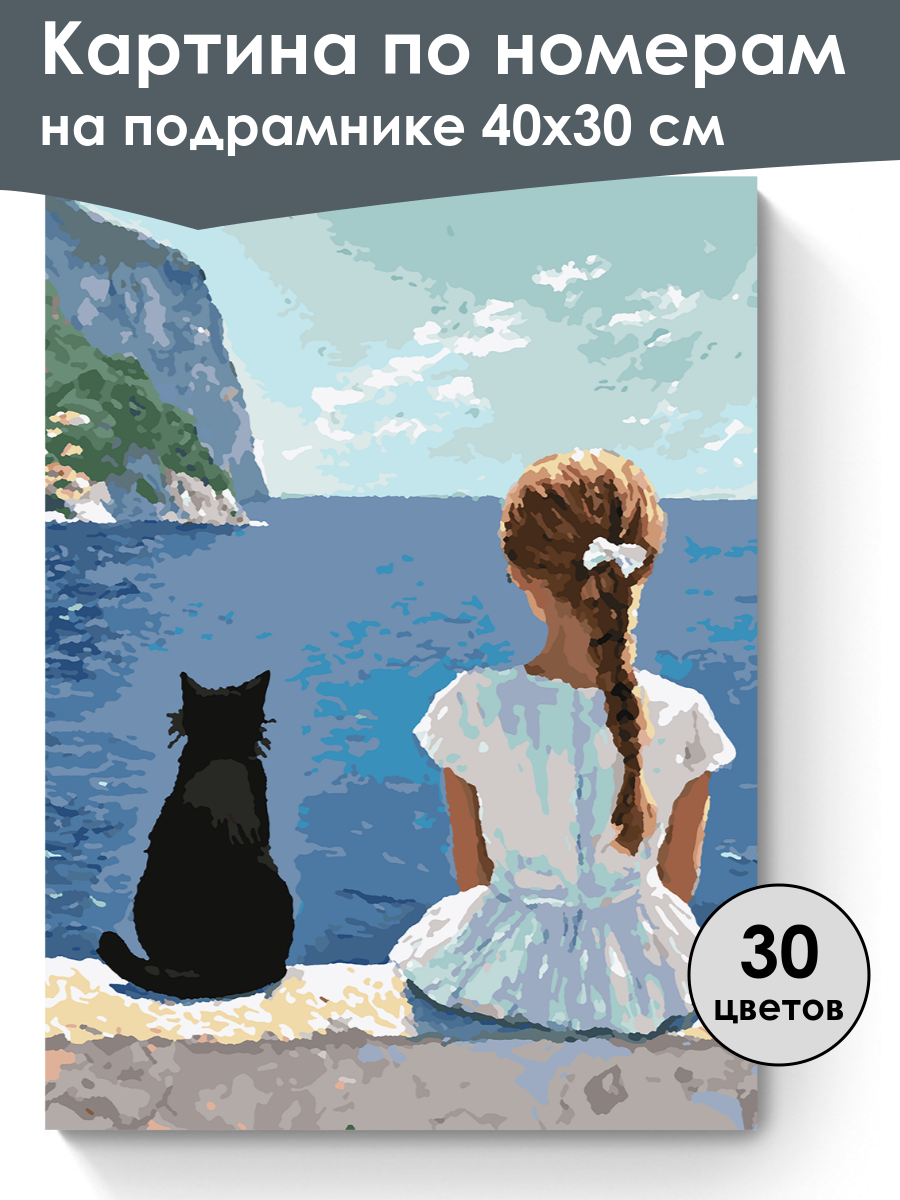 Картина по номерам
на подрамнике 40х30 см

30
цветов