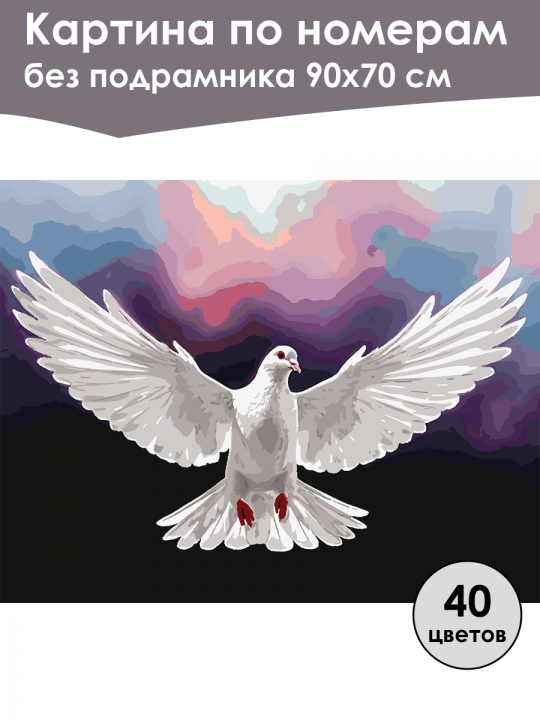 Картина по номерам
без подрамника 90х70 см

40
цветов