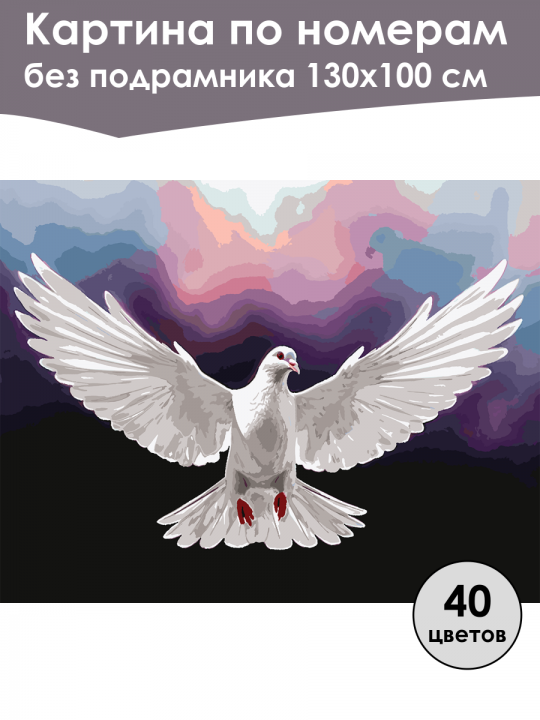 Картина по номерам
без подрамника 130х100 см

40
цветов