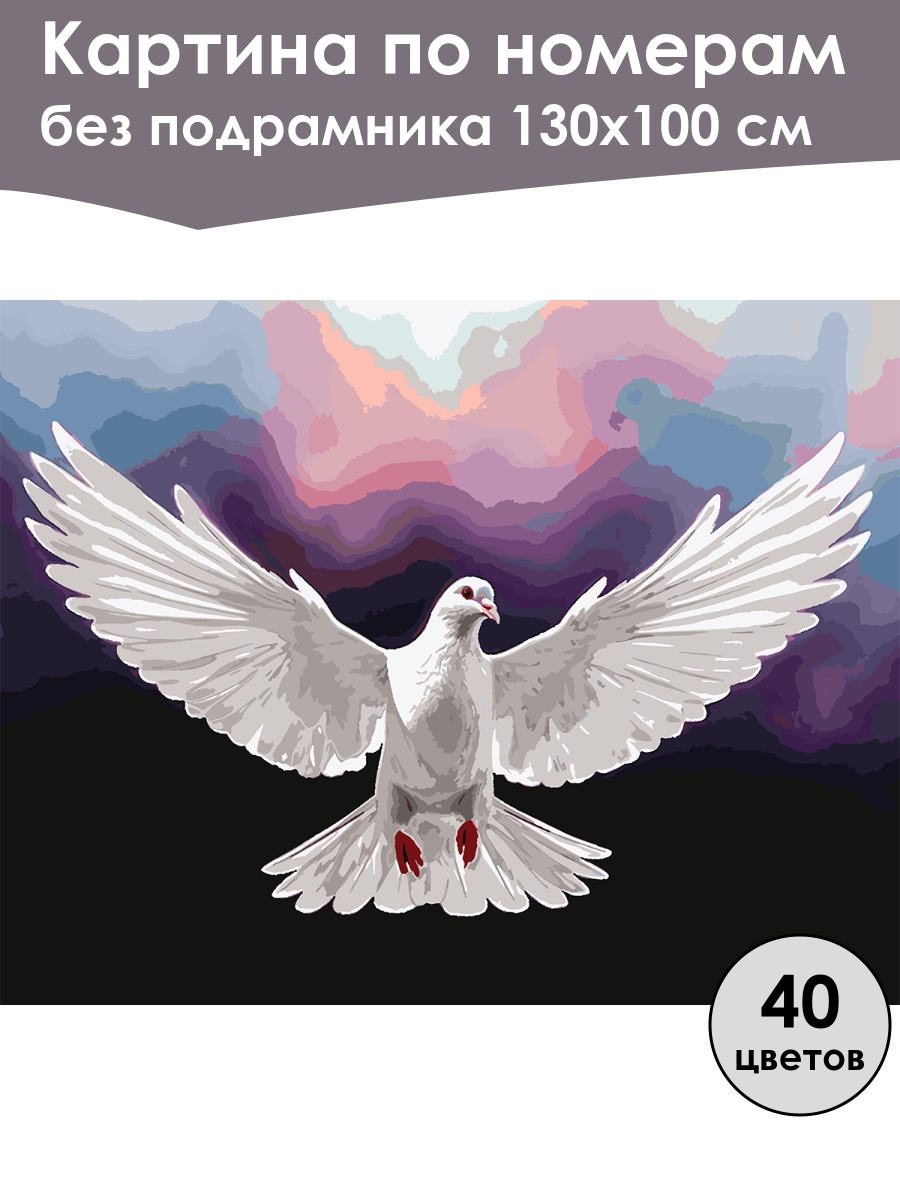 Картина по номерам
без подрамника 130х100 см

40
цветов