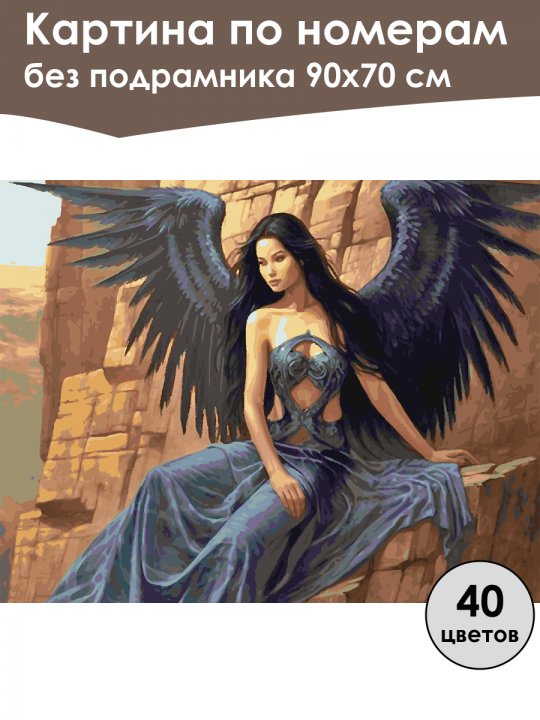 Картина по номерам
без подрамника 90x70 см

40
цветов