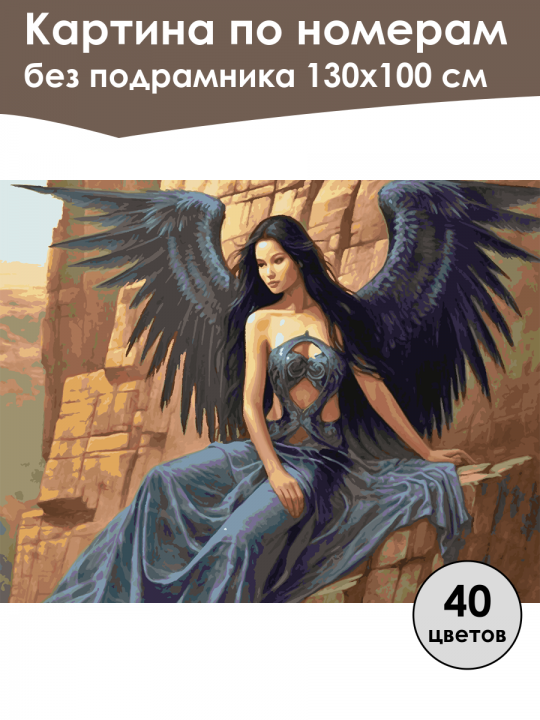 Картина по номерам
без подрамника 130х100 см

40
цветов