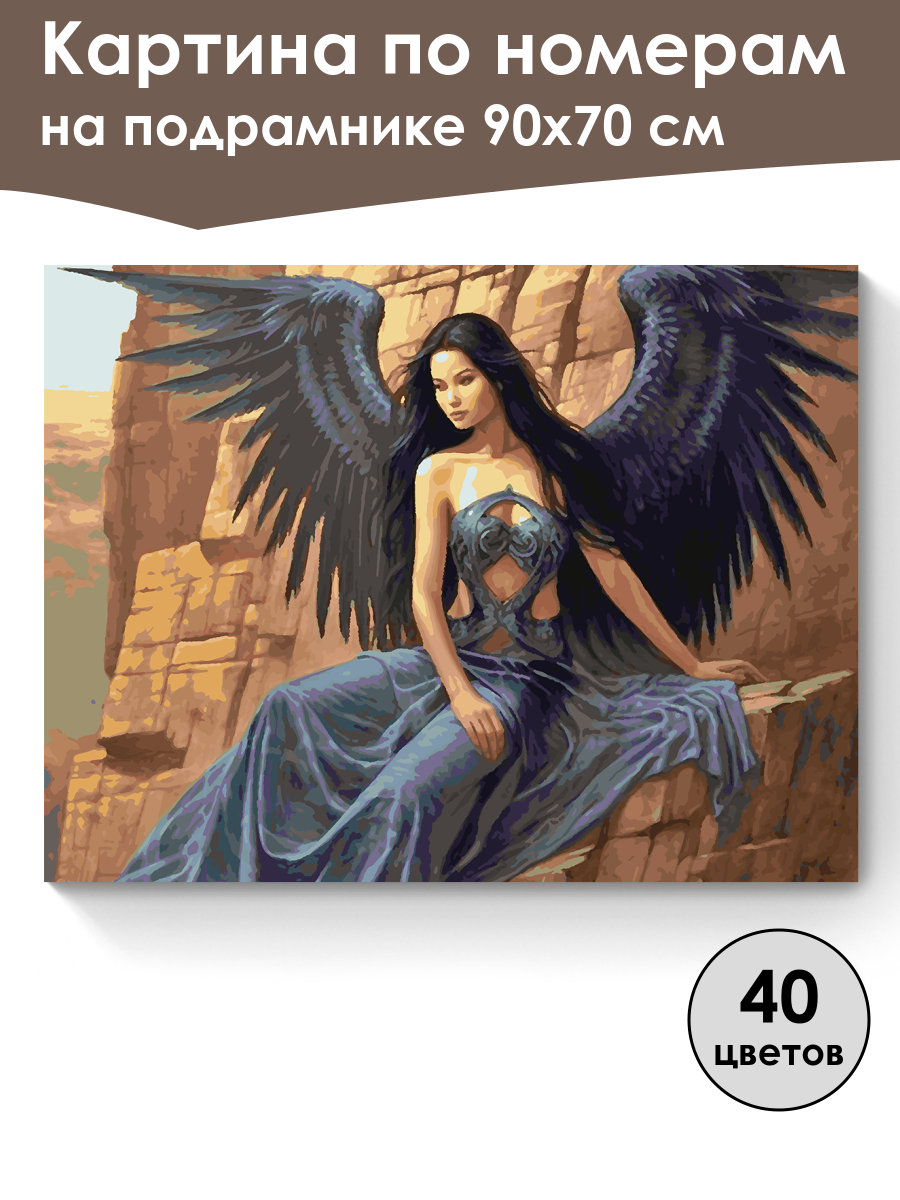 Картина по номерам
на подрамнике 90х70 см

40
цветов