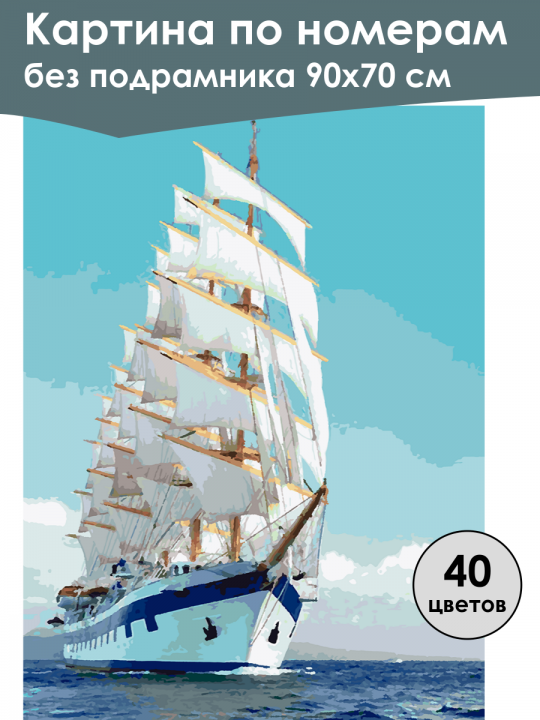 Картина по номерам
без подрамника 90х70 см

40
цветов