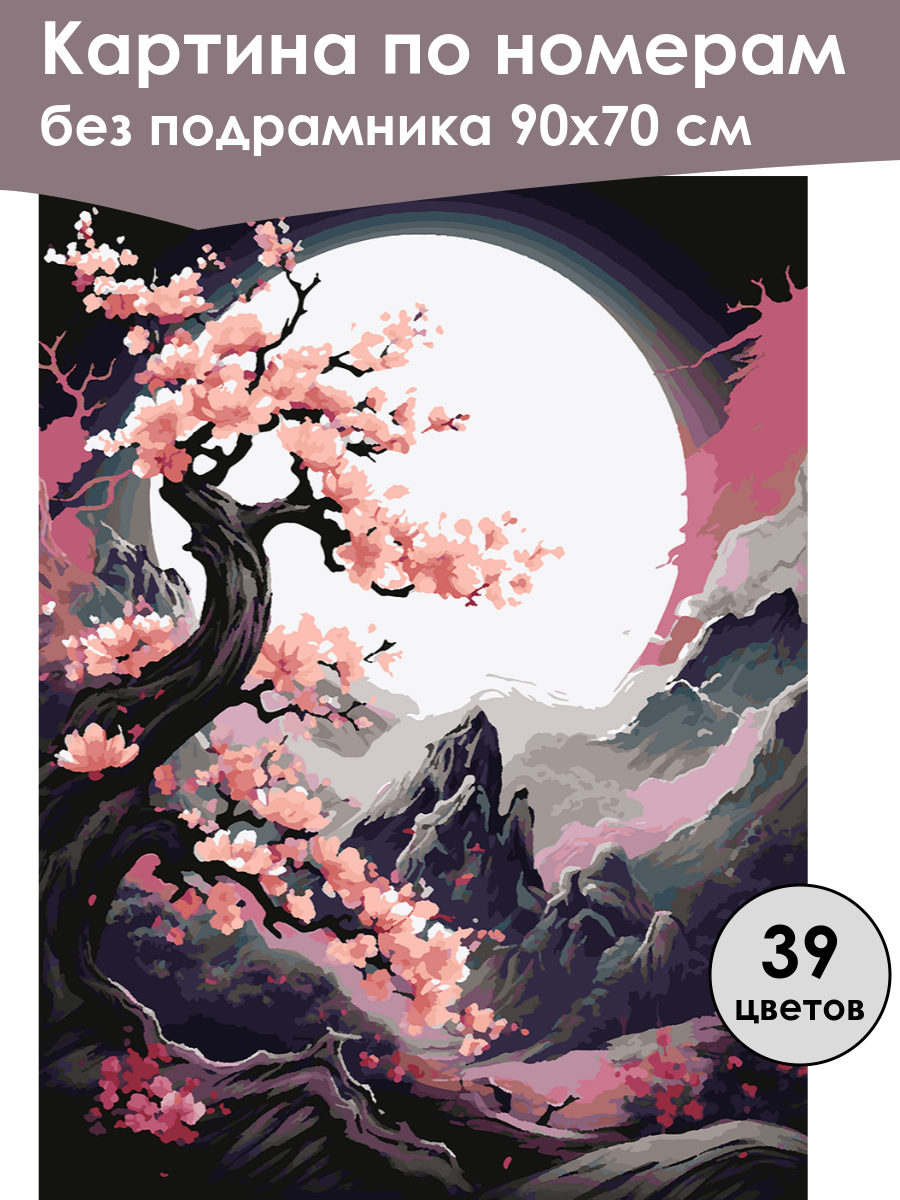 Картина по номерам
без подрамника 90х70 см

39
цветов