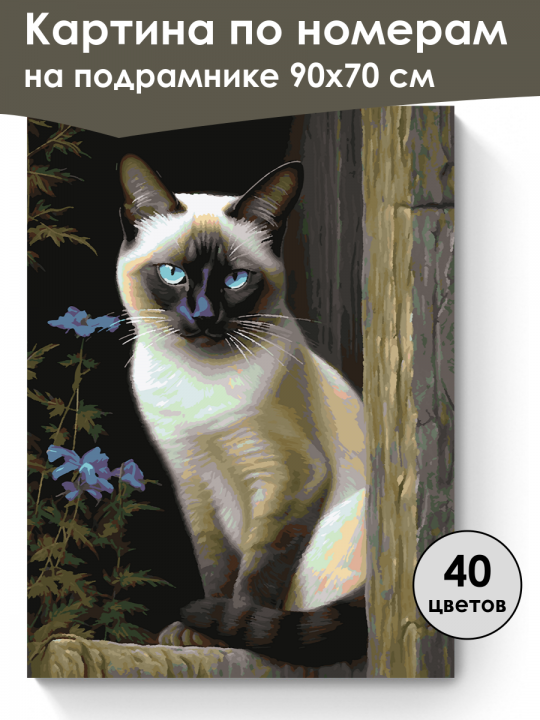 Картина по номерам
на подрамнике 90х70 см

40
цветов