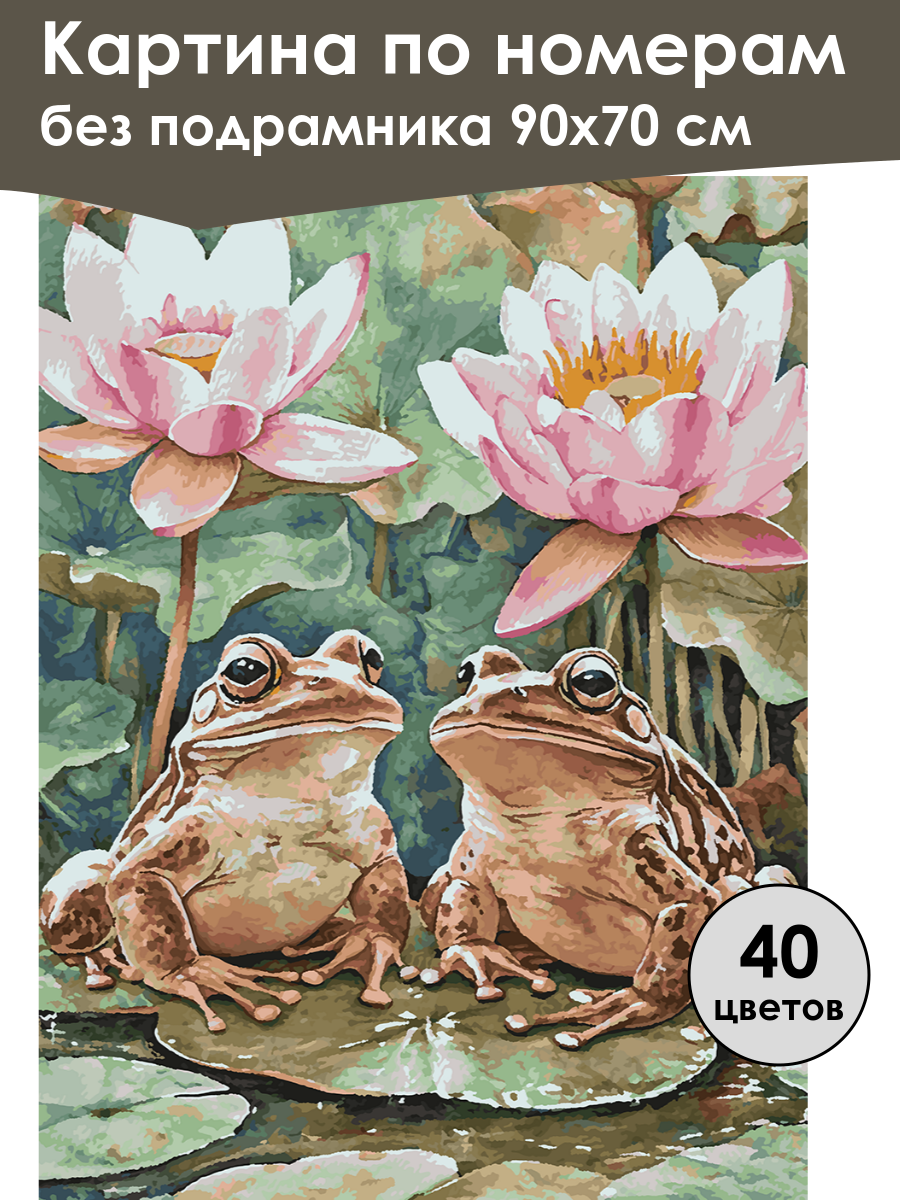 Картина по номерам
без подрамника 90х70 см

40
цветов