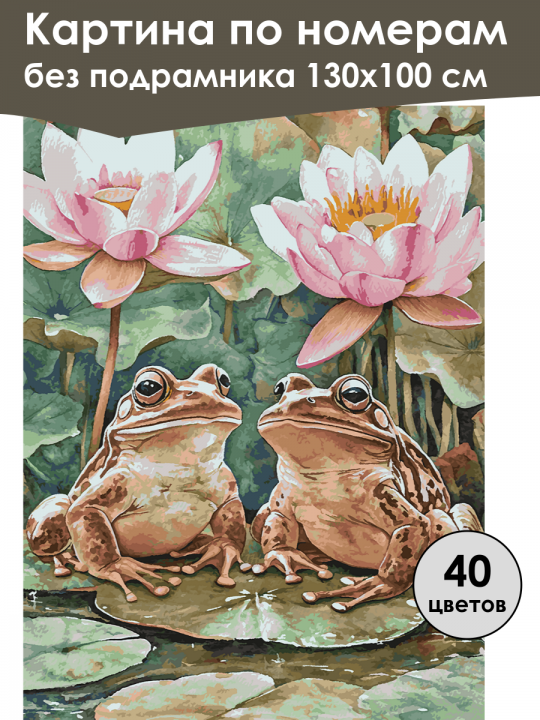 Картина по номерам
без подрамника 130х100 см

40
цветов