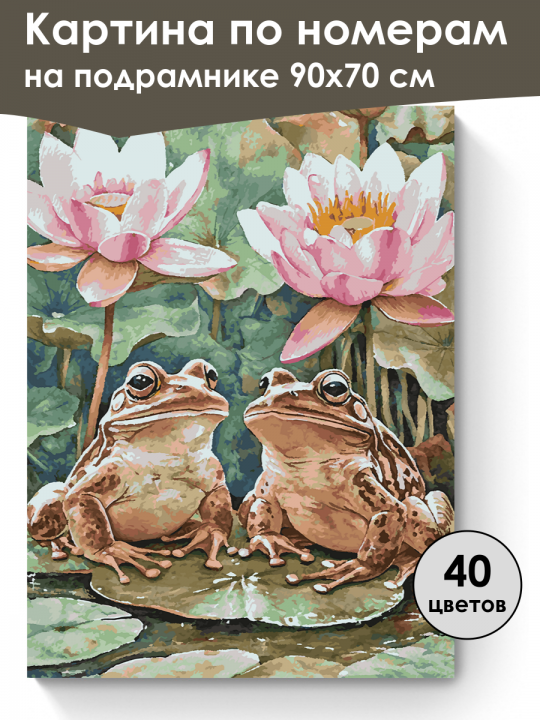 Картина по номерам
на подрамнике 90x70 см

40
цветов