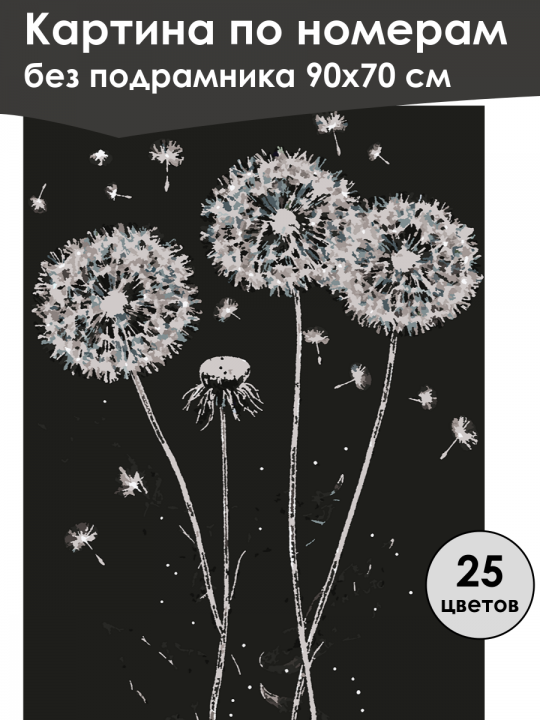 Картина по номерам
без подрамника 90x70 см

25
цветов