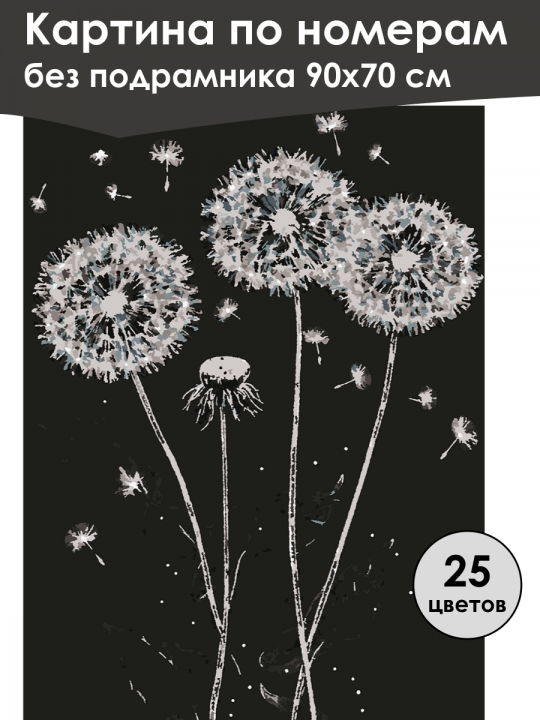 Картина по номерам
без подрамника 90х70 см

25
цветов