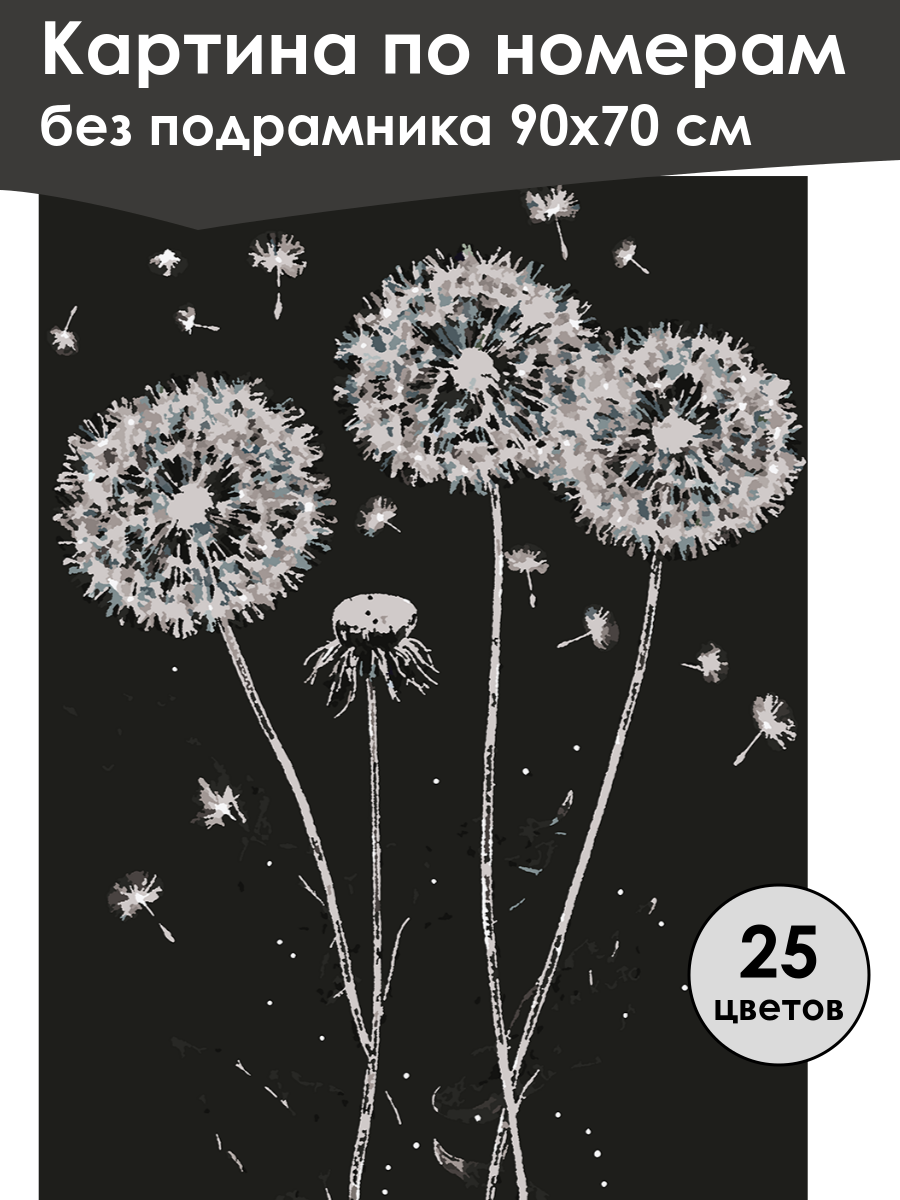 Картина по номерам
без подрамника 90х70 см

25
цветов